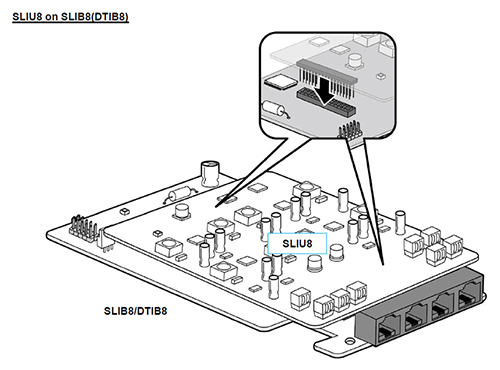 SLIU8 on SLIB8(DTIB8)

SLIU8

SLIB8/DTIB8